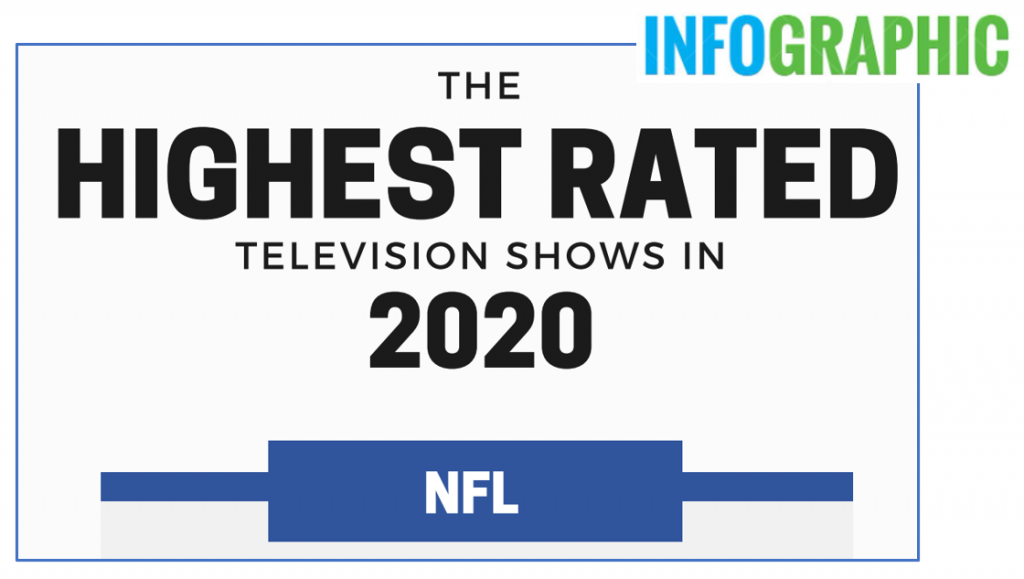 INFOGRAPHIC

THE
HIGHEST RATED
TELEVISION SHOWS IN
2020

NFL